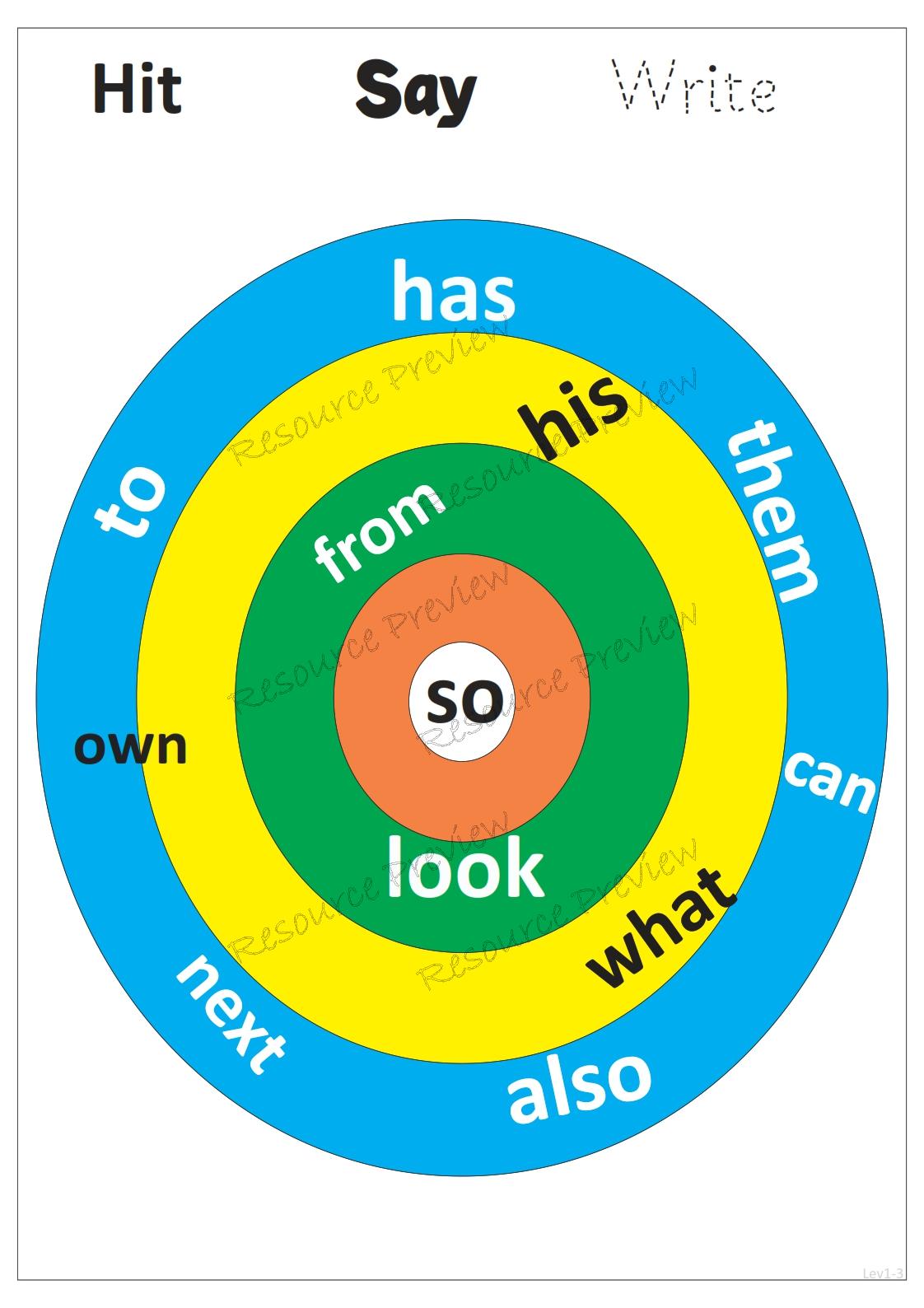 Hit Say Write

has

to

his

them

from

so

own

can

look

what

next

also

Lev1-3

Resource Preview