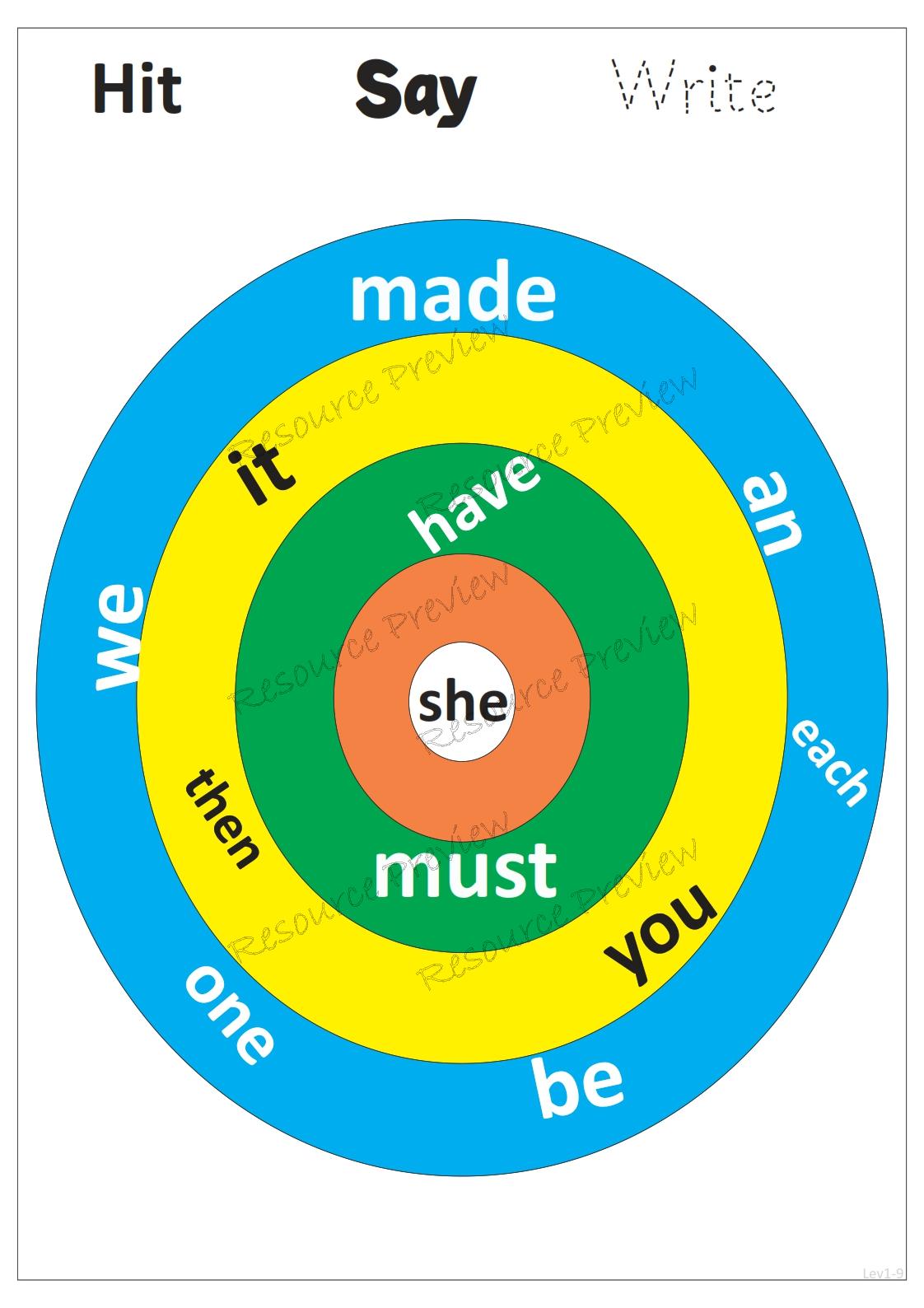 Hit Say Write

made

it

have

an

we

she

each

then

must

you

one

be

Lev1-9

Resource Preview